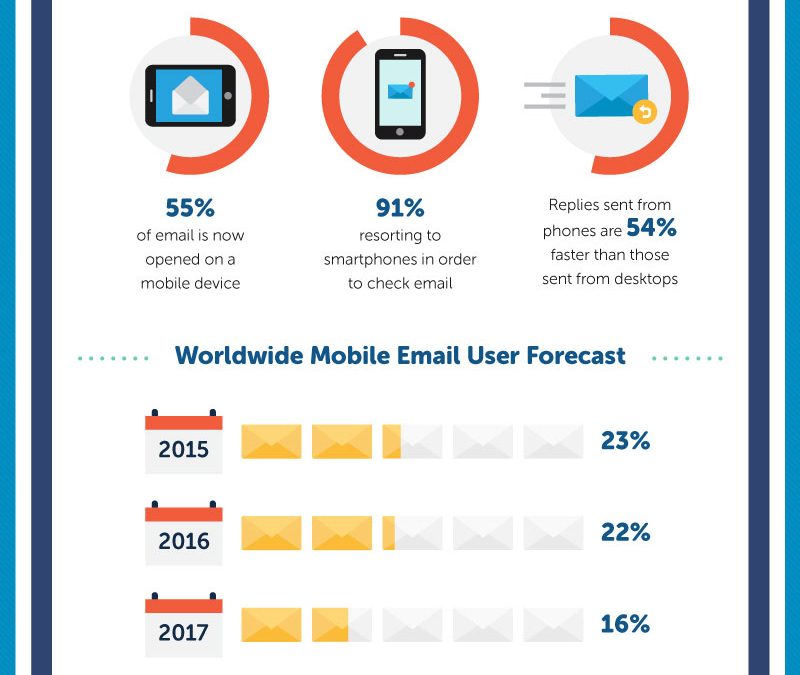 55%
of email is now opened on a mobile device

91%
resorting to smartphones in order to check email

Replies sent from phones are 54% faster than those sent from desktops

Worldwide Mobile Email User Forecast

2015 23%

2016 22%

2017 16%